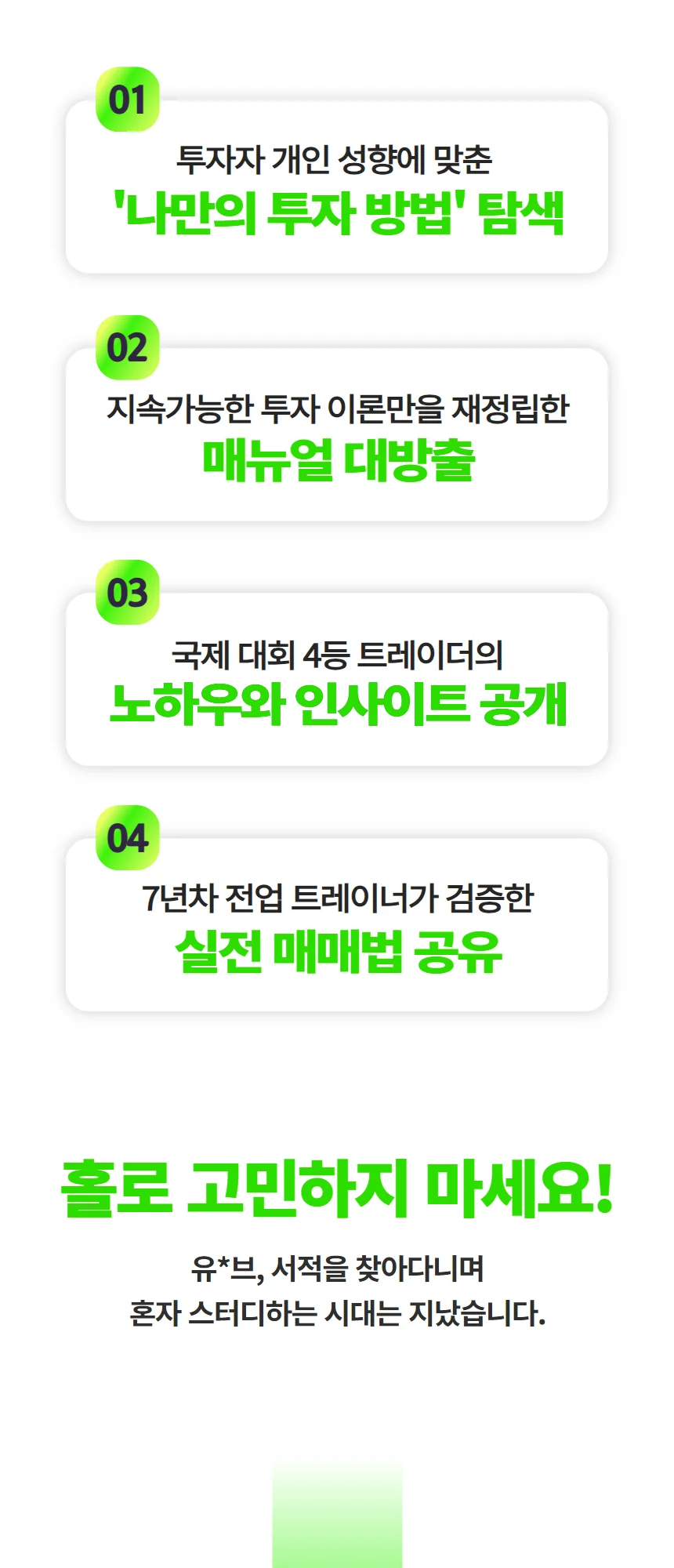 01

투자자 개인 성향에 맞춘

'나만의 투자 방법' 탐색

02

지속가능한 투자 이론만을 재정립한

매뉴얼 대방출

03

국제 대회 4등 트레이더의

노하우와 인사이트 공개

04

7년차 전업 트레이너가 검증한

실전 매매법 공유

홀로 고민하지 마세요!

유*브, 서적을 찾아다니며
혼자 스터디하는 시대는 지났습니다.